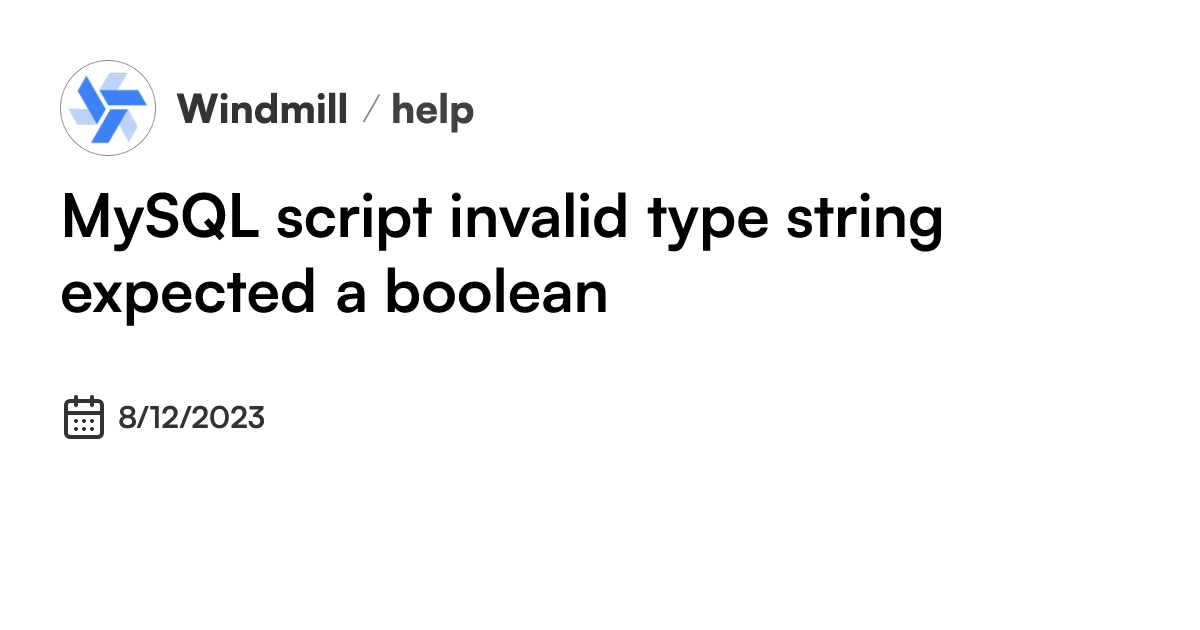 Windmill / help

MySQL script invalid type string expected a boolean

8/12/2023